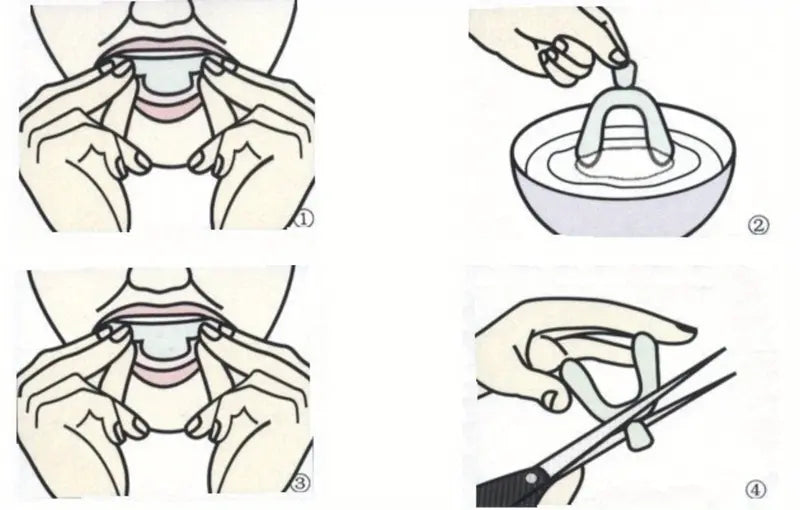 ①

②

③

④